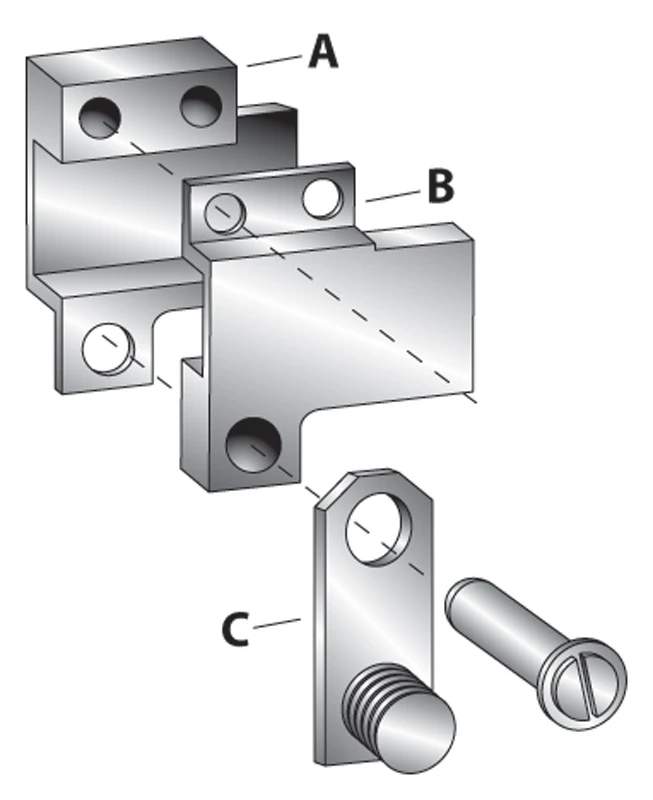 A
B
C